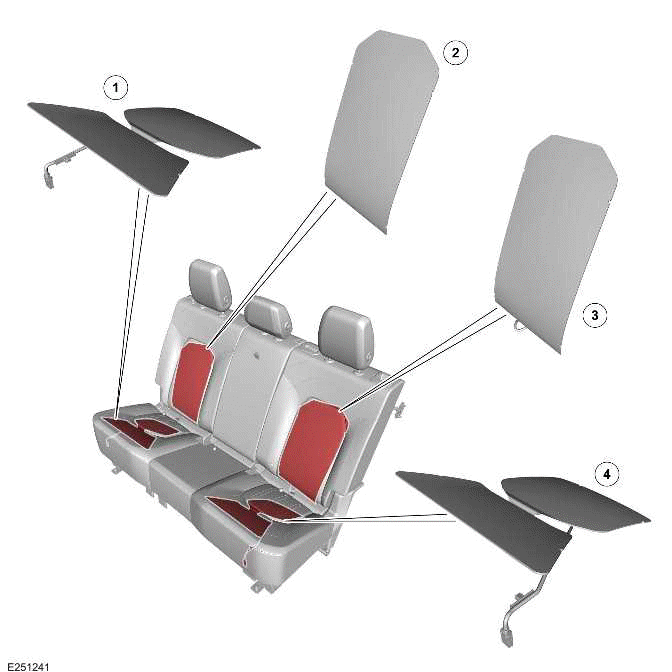 1

2

3

4

E251241